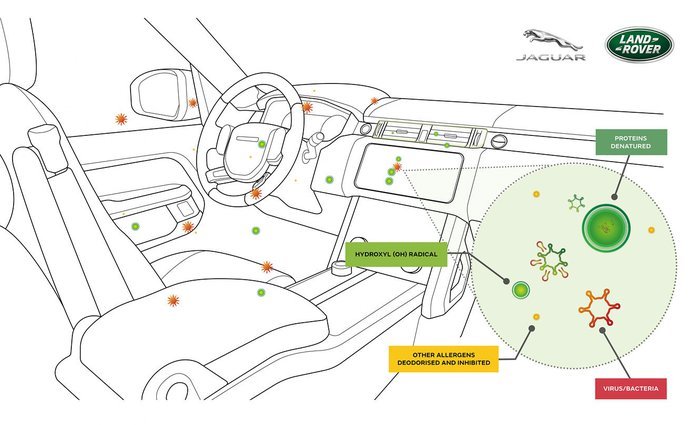 JAGUAR

LAND ROVER

PROTEINS DENATURED

HYDROXYL (OH) RADICAL

OTHER ALLERGENS DEODORISED AND INHIBITED

VIRUS/BACTERIA